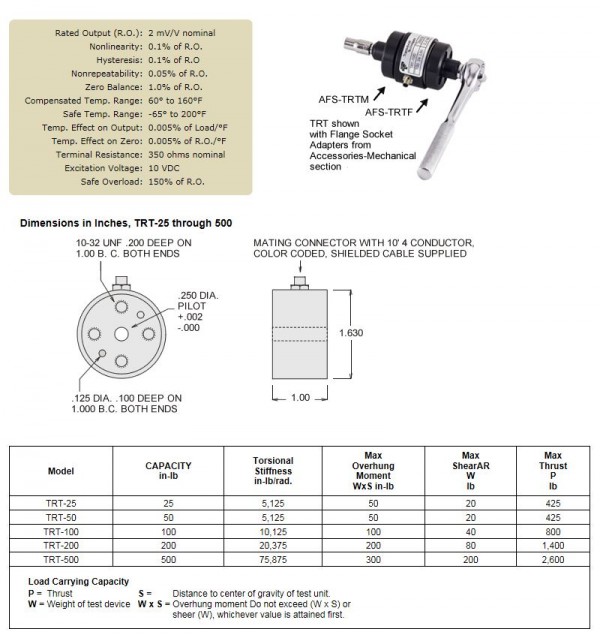 Rated Output (R.O.): 2 mV/V nominal
Nonlinearity: 0.1% of R.O.
Hysteresis: 0.1% of R.O
Nonrepeatability: 0.05% of R.O.
Zero Balance: 1.0% of R.O.
Compensated Temp. Range: 60° to 160°F
Safe Temp. Range: -65° to 200°F
Temp. Effect on Output: 0.005% of Load/°F
Temp. Effect on Zero: 0.005% of R.O./°F
Terminal Resistance: 350 ohms nominal
Excitation Voltage: 10 VDC
Safe Overload: 150% of R.O.

AFS-TRTM
AFS-TRTF
TRT shown with Flange Socket Adapters from Accessories-Mechanical section

Dimensions in Inches, TRT-25 through 500

10-32 UNF .200 DEEP ON 1.00 B. C. BOTH ENDS

.250 DIA. PILOT +.002 -.000

.125 DIA. .100 DEEP ON 1.000 B.C. BOTH ENDS

MATING CONNECTOR WITH 10' 4 CONDUCTOR, COLOR CODED, SHIELDED CABLE SUPPLIED

1.630

1.00

| Model | CAPACITY in-lb | Torsional Stiffness in-lb/rad. | Max Overhung Moment WxS in-lb | Max ShearAR W lb | Max Thrust P lb |
|---|---|---|---|---|---|
| TRT-25 | 25 | 5,125 | 50 | 20 | 425 |
| TRT-50 | 50 | 5,125 | 50 | 20 | 425 |
| TRT-100 | 100 | 10,125 | 100 | 40 | 800 |
| TRT-200 | 200 | 20,375 | 200 | 80 | 1,400 |
| TRT-500 | 500 | 75,875 | 300 | 200 | 2,600 |

Load Carrying Capacity
P = Thrust
W = Weight of test device
S = Distance to center of gravity of test unit.
W x S = Overhung moment Do not exceed (W x S) or sheer (W), whichever value is attained first.